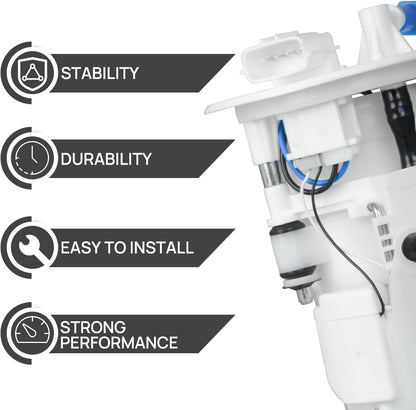 STABILITY

DURABILITY

EASY TO INSTALL

STRONG PERFORMANCE