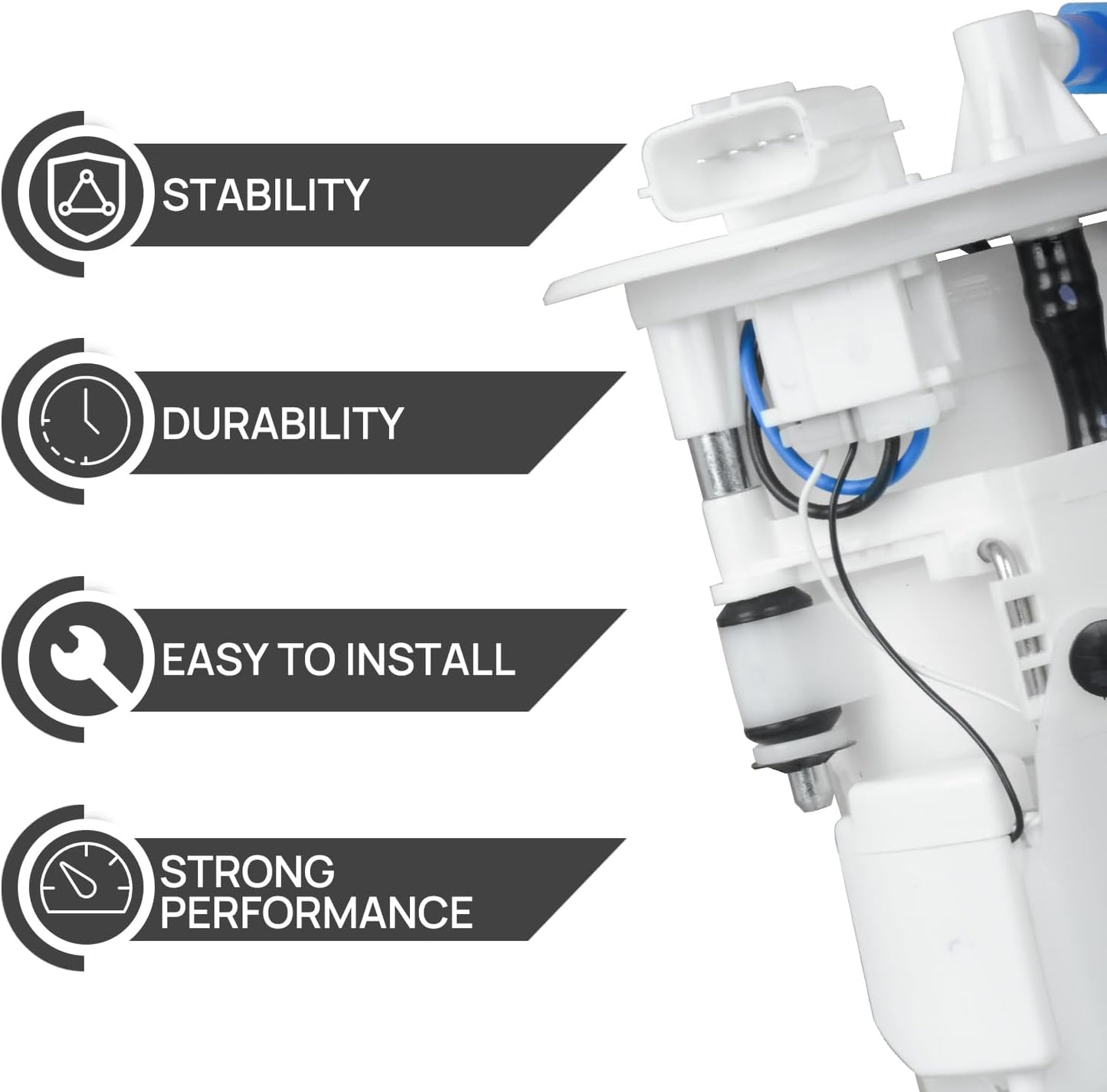 STABILITY

DURABILITY

EASY TO INSTALL

STRONG PERFORMANCE