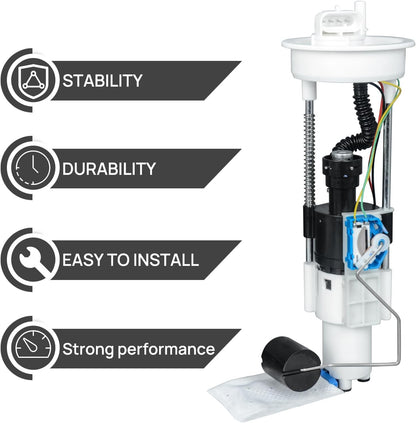 STABILITY

DURABILITY

EASY TO INSTALL

Strong performance