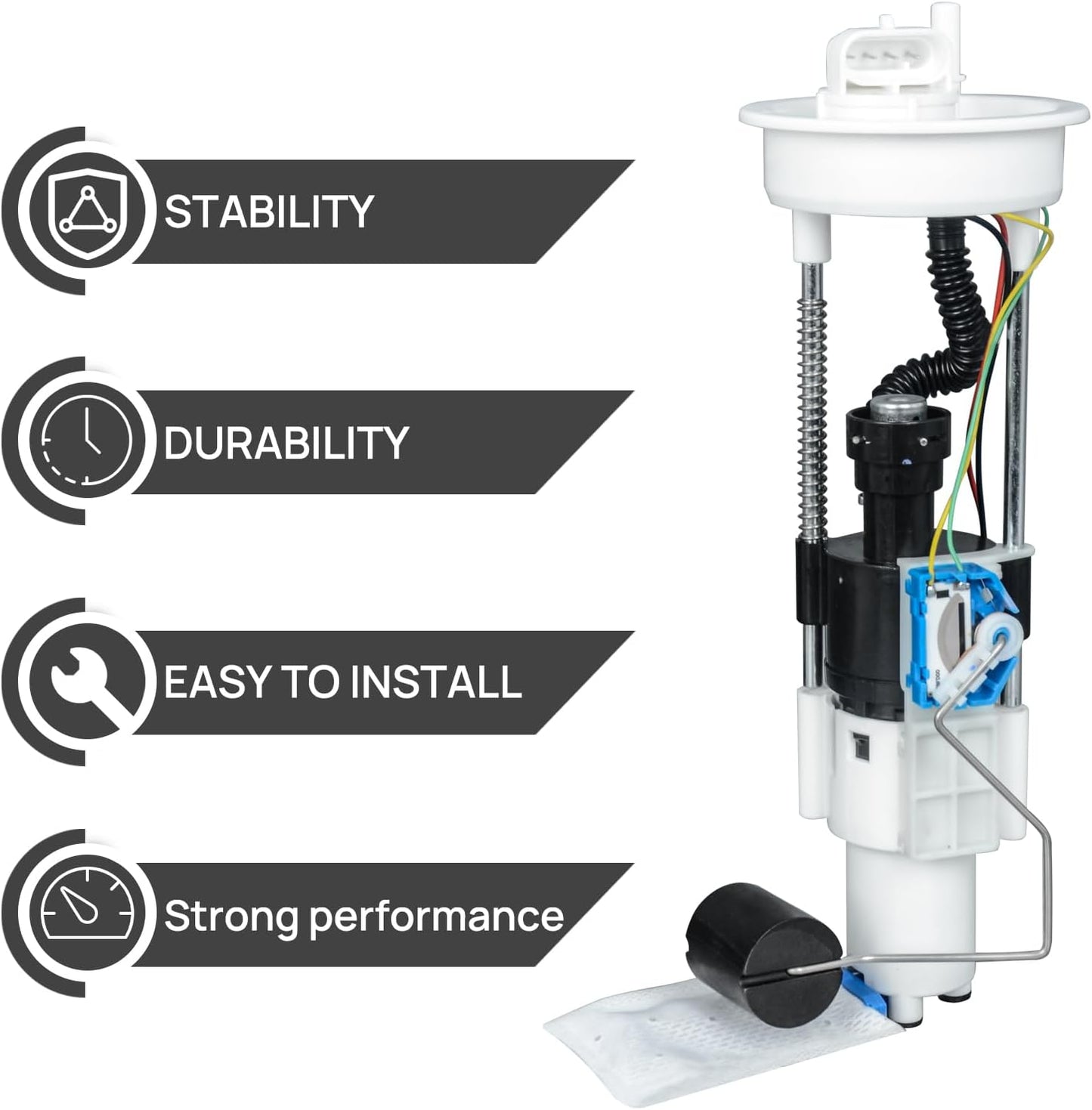 STABILITY

DURABILITY

EASY TO INSTALL

Strong performance