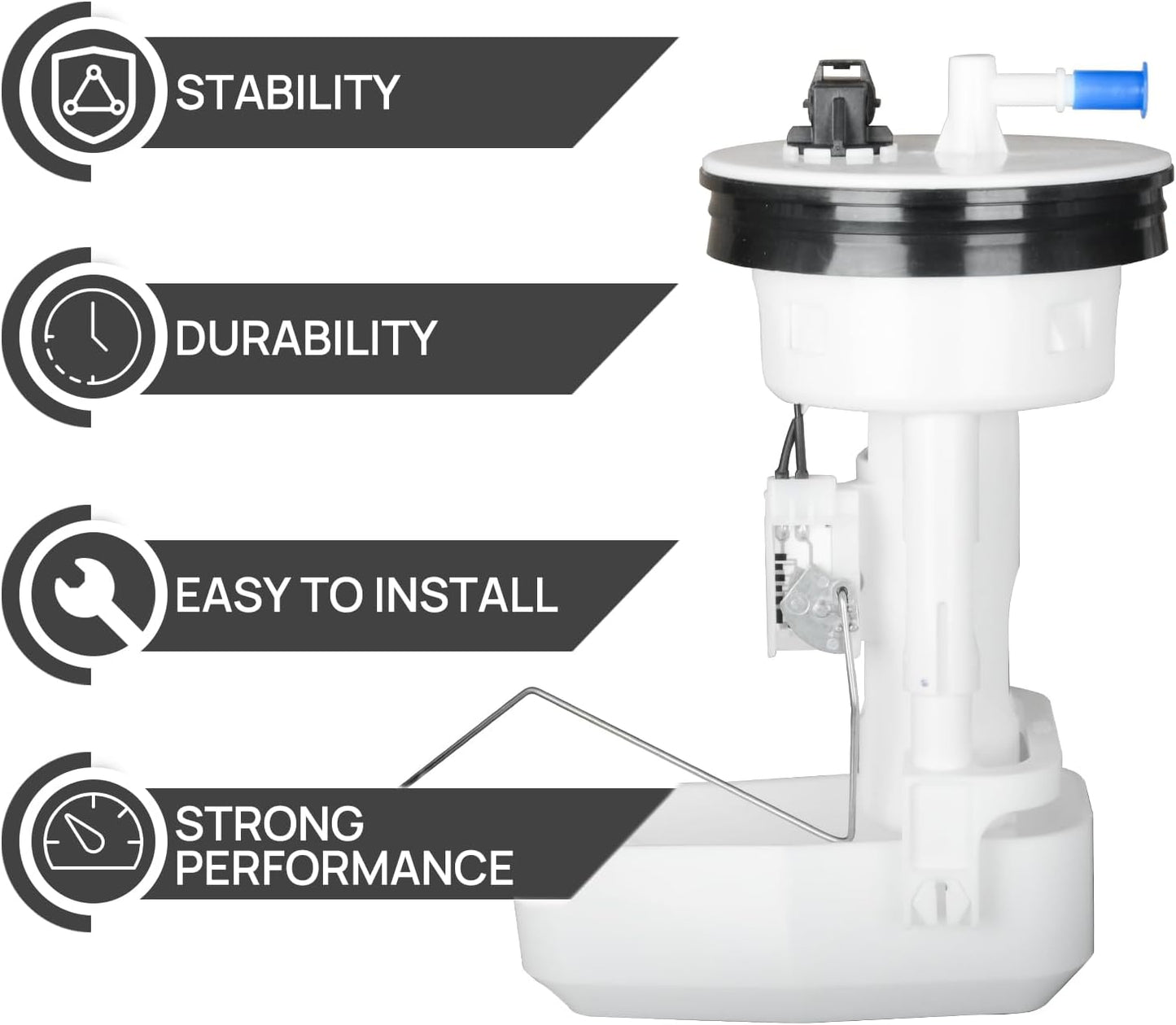 STABILITY

DURABILITY

EASY TO INSTALL

STRONG PERFORMANCE