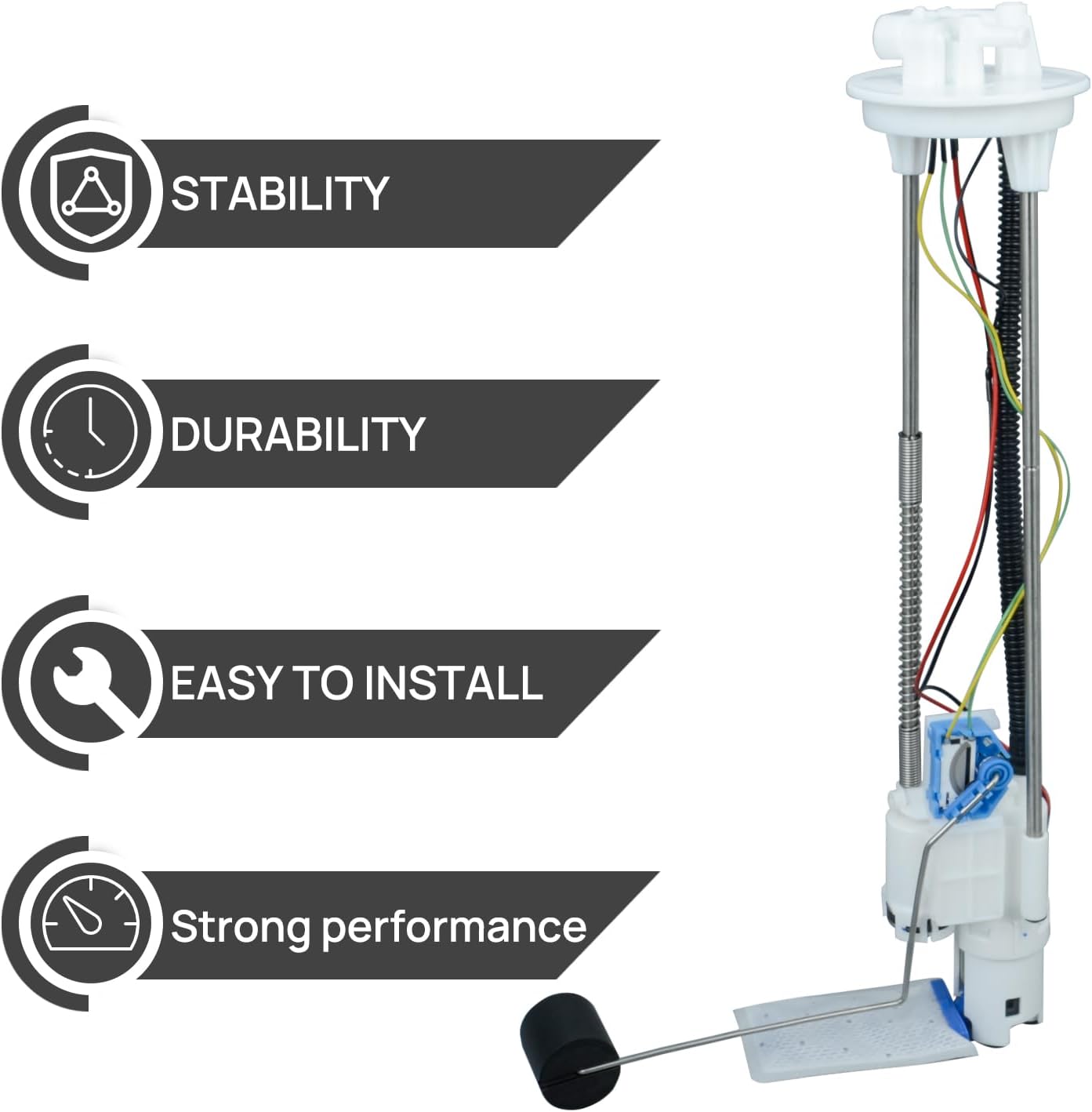 STABILITY

DURABILITY

EASY TO INSTALL

Strong performance