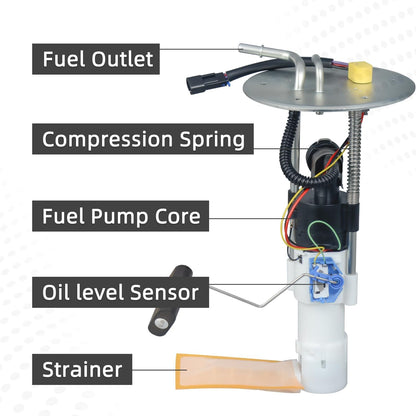 Fuel Outlet

Compression Spring

Fuel Pump Core

Oil level Sensor

Strainer