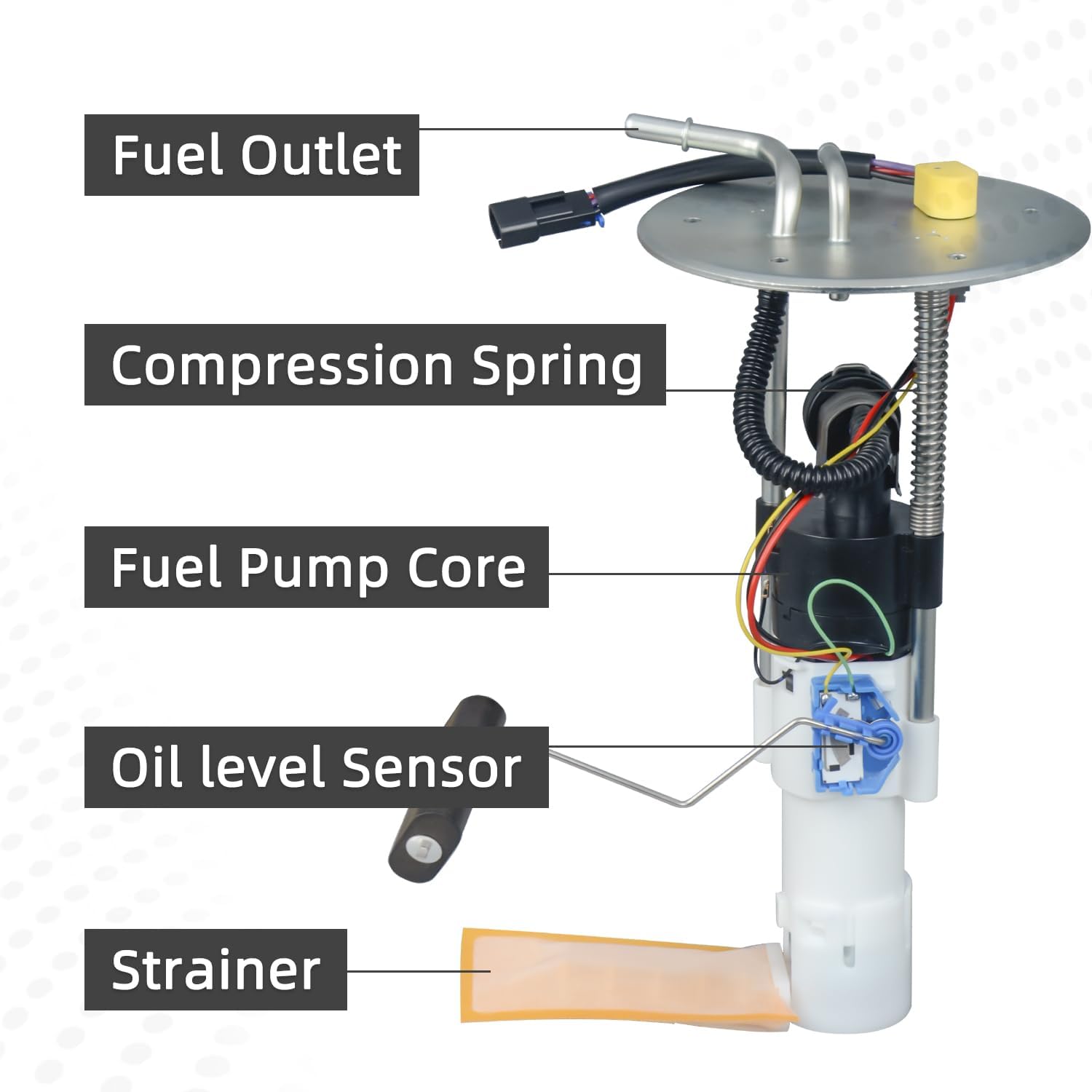 Fuel Outlet

Compression Spring

Fuel Pump Core

Oil level Sensor

Strainer