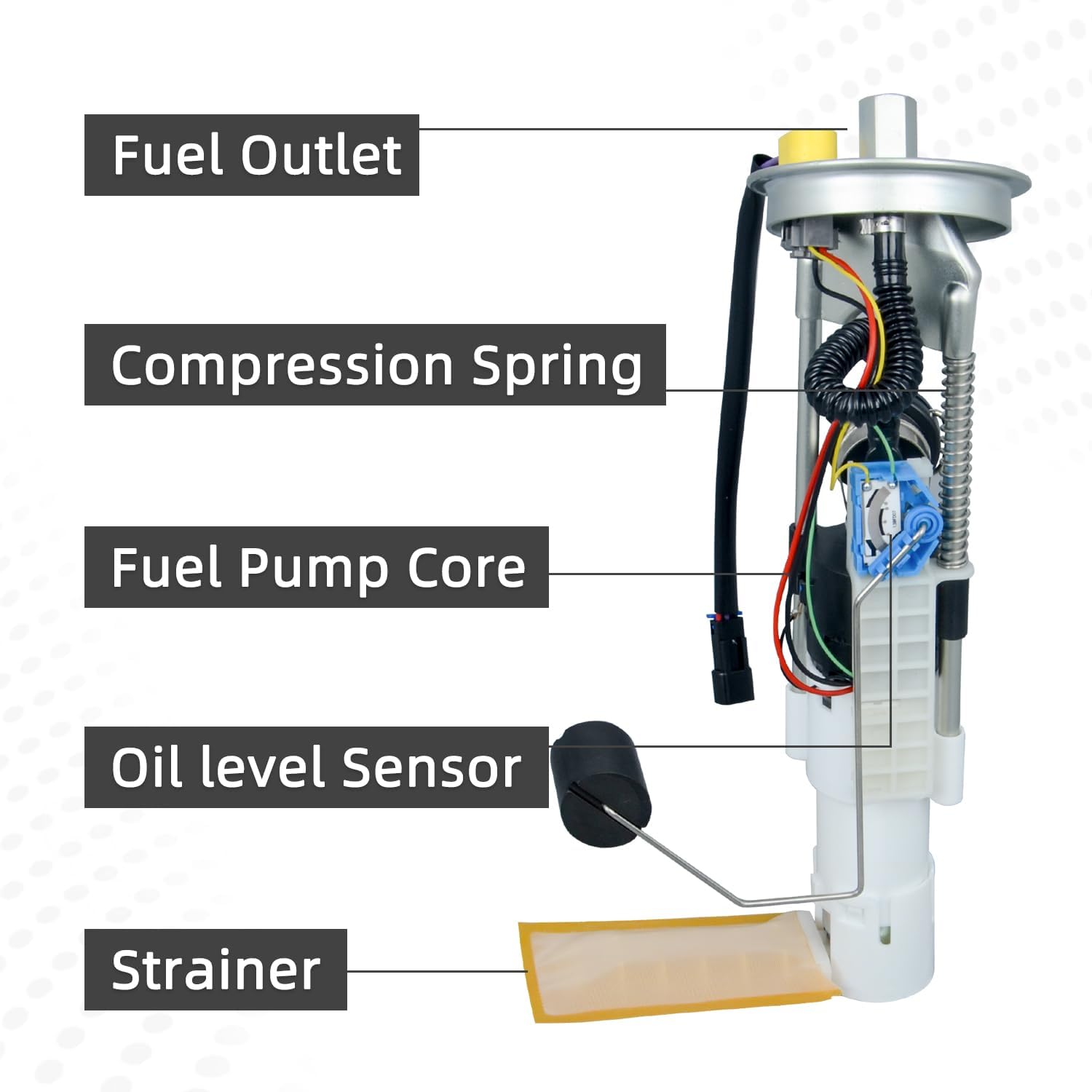 Fuel Outlet

Compression Spring

Fuel Pump Core

Oil level Sensor

Strainer