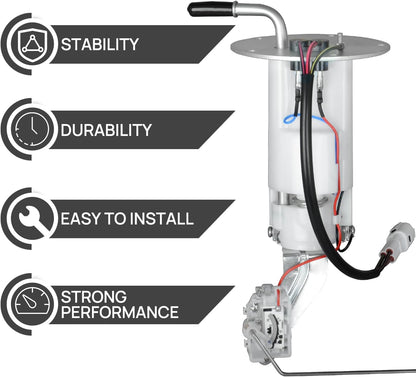 STABILITY

DURABILITY

EASY TO INSTALL

STRONG PERFORMANCE