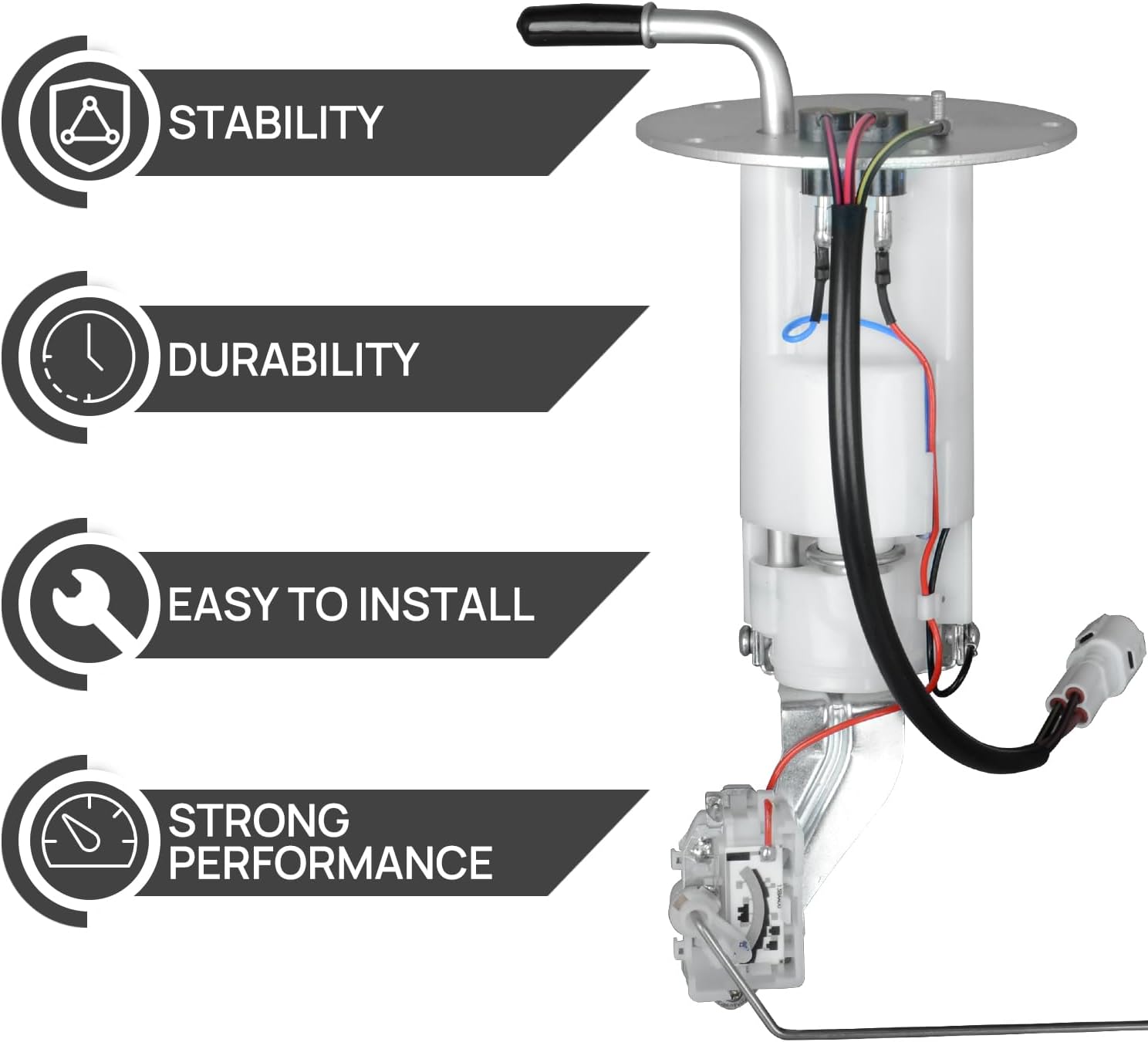 STABILITY

DURABILITY

EASY TO INSTALL

STRONG PERFORMANCE